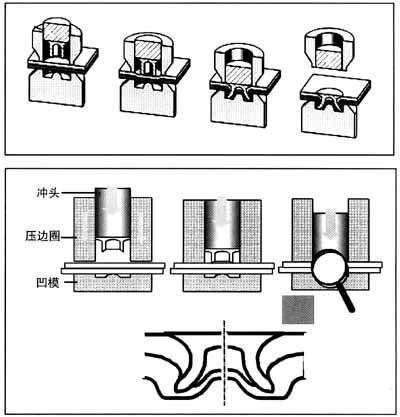 冲头
压边圈
凹模